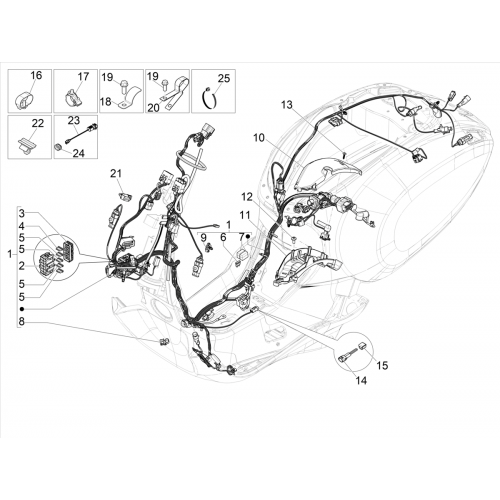 16
17
19
18
19
20
25
22
23
24
21
13
10
12
11
1
9
6
7
3
4
5
5
1
2
5
5
8
15
14